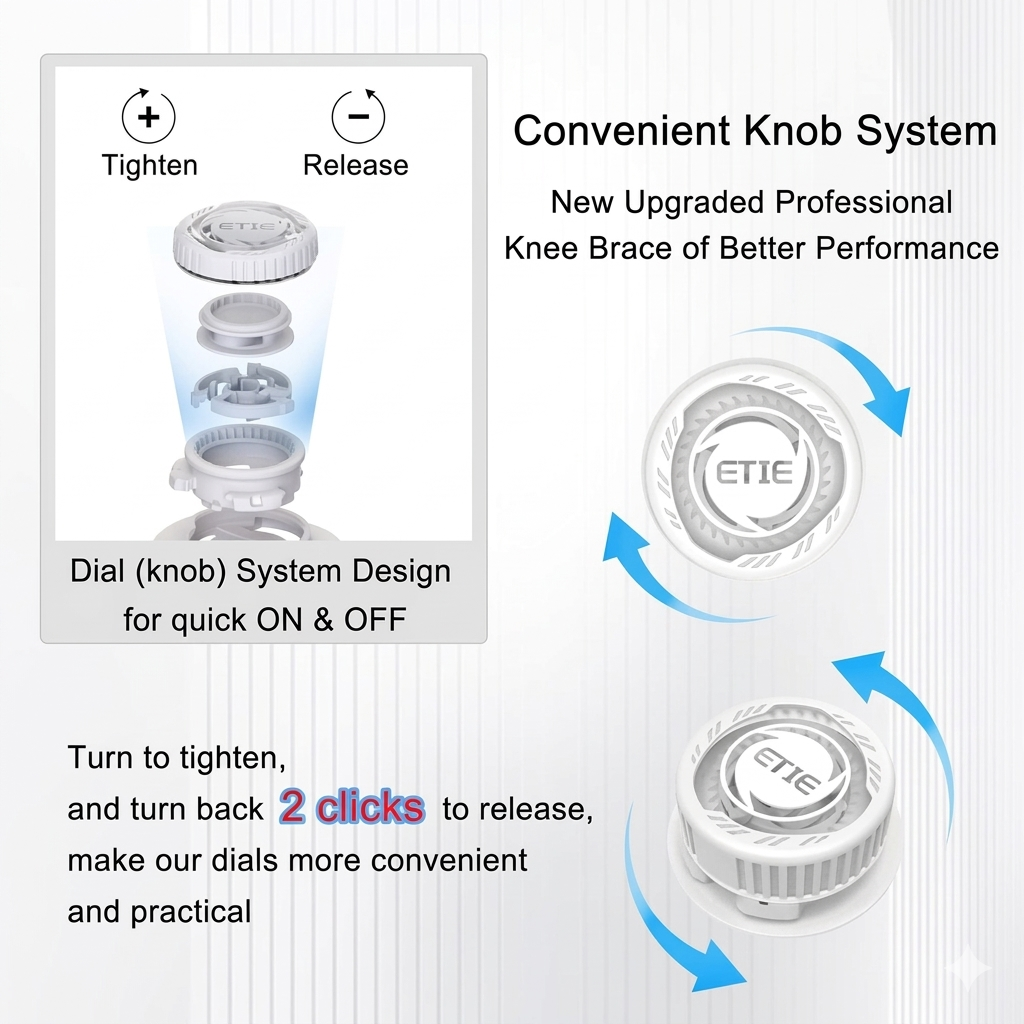 +
Tighten

−
Release

ETIE

Dial (knob) System Design for quick ON & OFF

Convenient Knob System

New Upgraded Professional Knee Brace of Better Performance

ETIE

ETIE

Turn to tighten,
and turn back 2 clicks to release,
make our dials more convenient
and practical